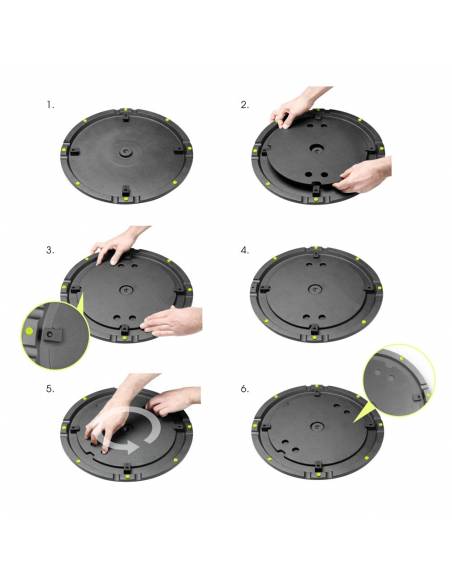 1.

2.

3.

4.

5.

6.